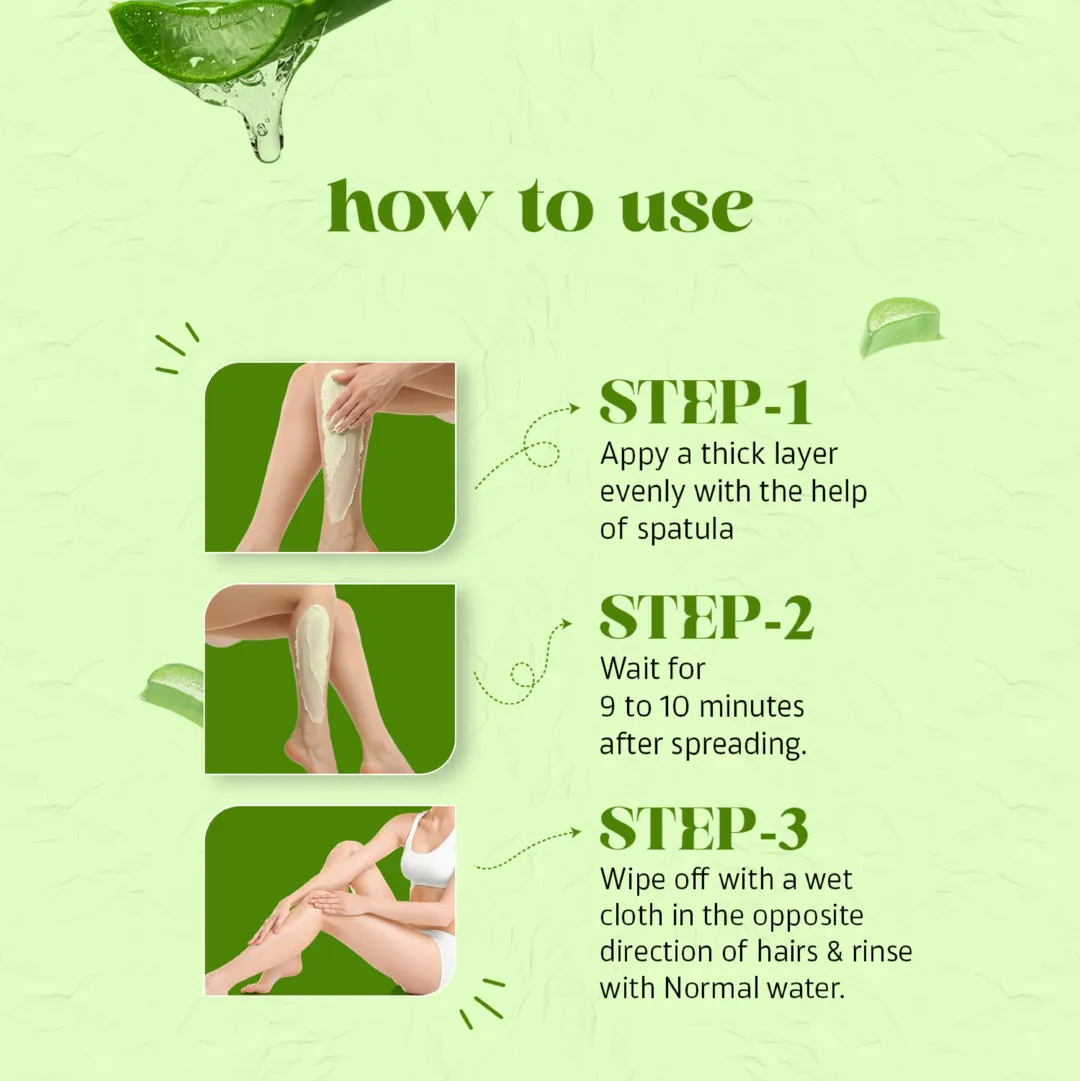 how to use

STEP-1
Appy a thick layer evenly with the help of spatula

STEP-2
Wait for 9 to 10 minutes after spreading.

STEP-3
Wipe off with a wet cloth in the opposite direction of hairs & rinse with Normal water.